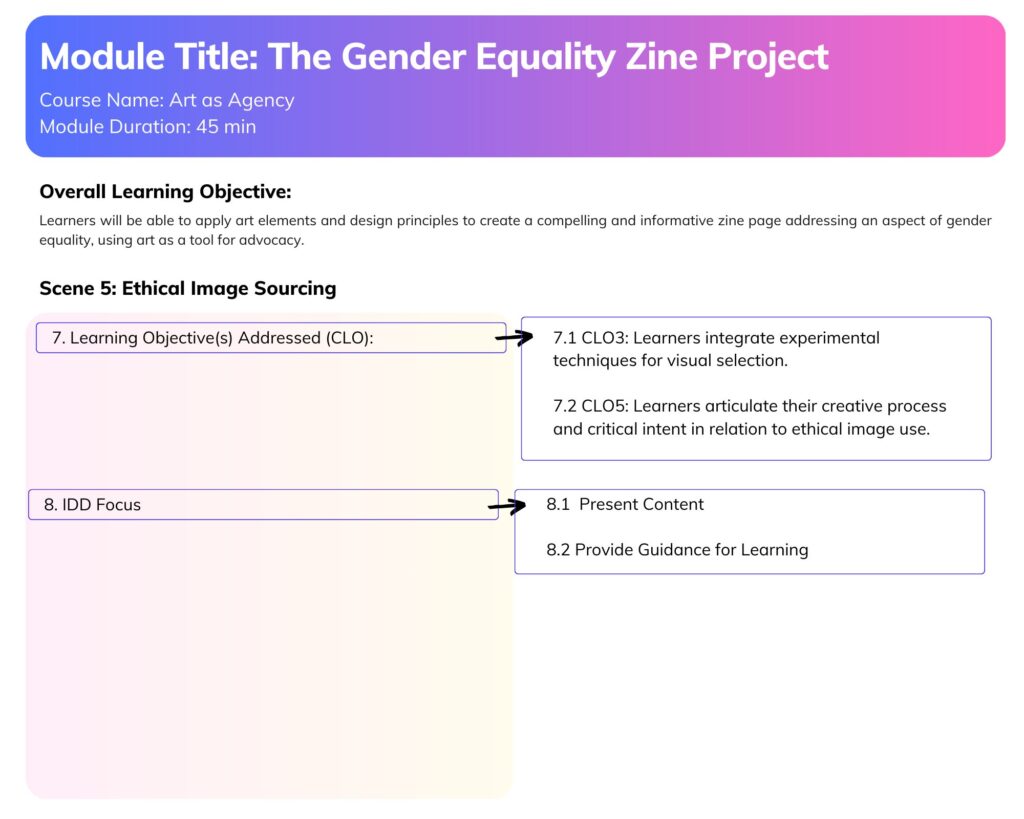 Module Title: The Gender Equality Zine Project

Course Name: Art as Agency
Module Duration: 45 min

Overall Learning Objective:

Learners will be able to apply art elements and design principles to create a compelling and informative zine page addressing an aspect of gender equality, using art as a tool for advocacy.

Scene 5: Ethical Image Sourcing

7. Learning Objective(s) Addressed (CLO):

7.1 CLO3: Learners integrate experimental techniques for visual selection.

7.2 CLO5: Learners articulate their creative process and critical intent in relation to ethical image use.

8. IDD Focus

8.1 Present Content

8.2 Provide Guidance for Learning