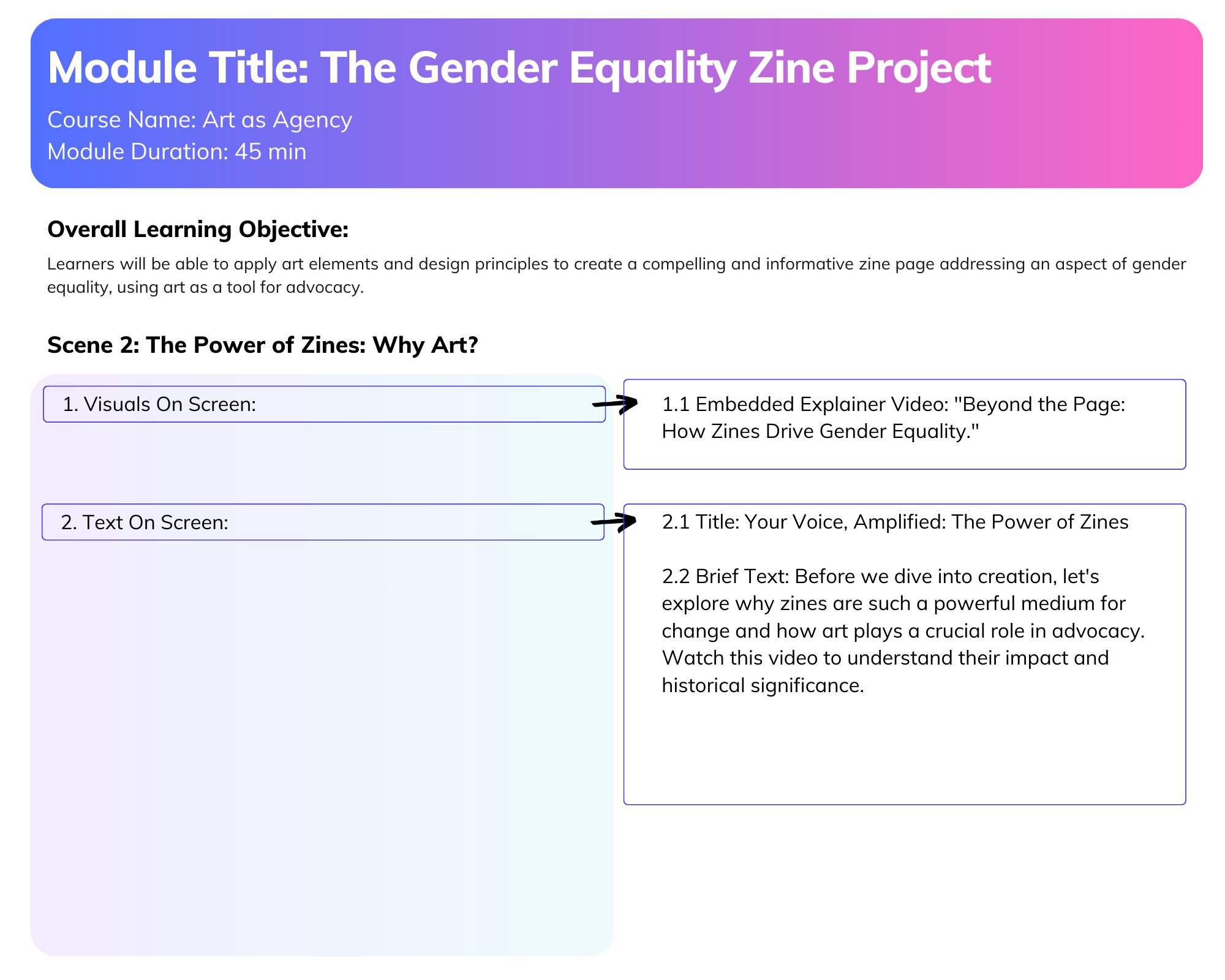 Module Title: The Gender Equality Zine Project

Course Name: Art as Agency
Module Duration: 45 min

Overall Learning Objective:

Learners will be able to apply art elements and design principles to create a compelling and informative zine page addressing an aspect of gender equality, using art as a tool for advocacy.

Scene 2: The Power of Zines: Why Art?

1. Visuals On Screen:

2. Text On Screen:

1.1 Embedded Explainer Video: "Beyond the Page: How Zines Drive Gender Equality."

2.1 Title: Your Voice, Amplified: The Power of Zines

2.2 Brief Text: Before we dive into creation, let's explore why zines are such a powerful medium for change and how art plays a crucial role in advocacy. Watch this video to understand their impact and historical significance.